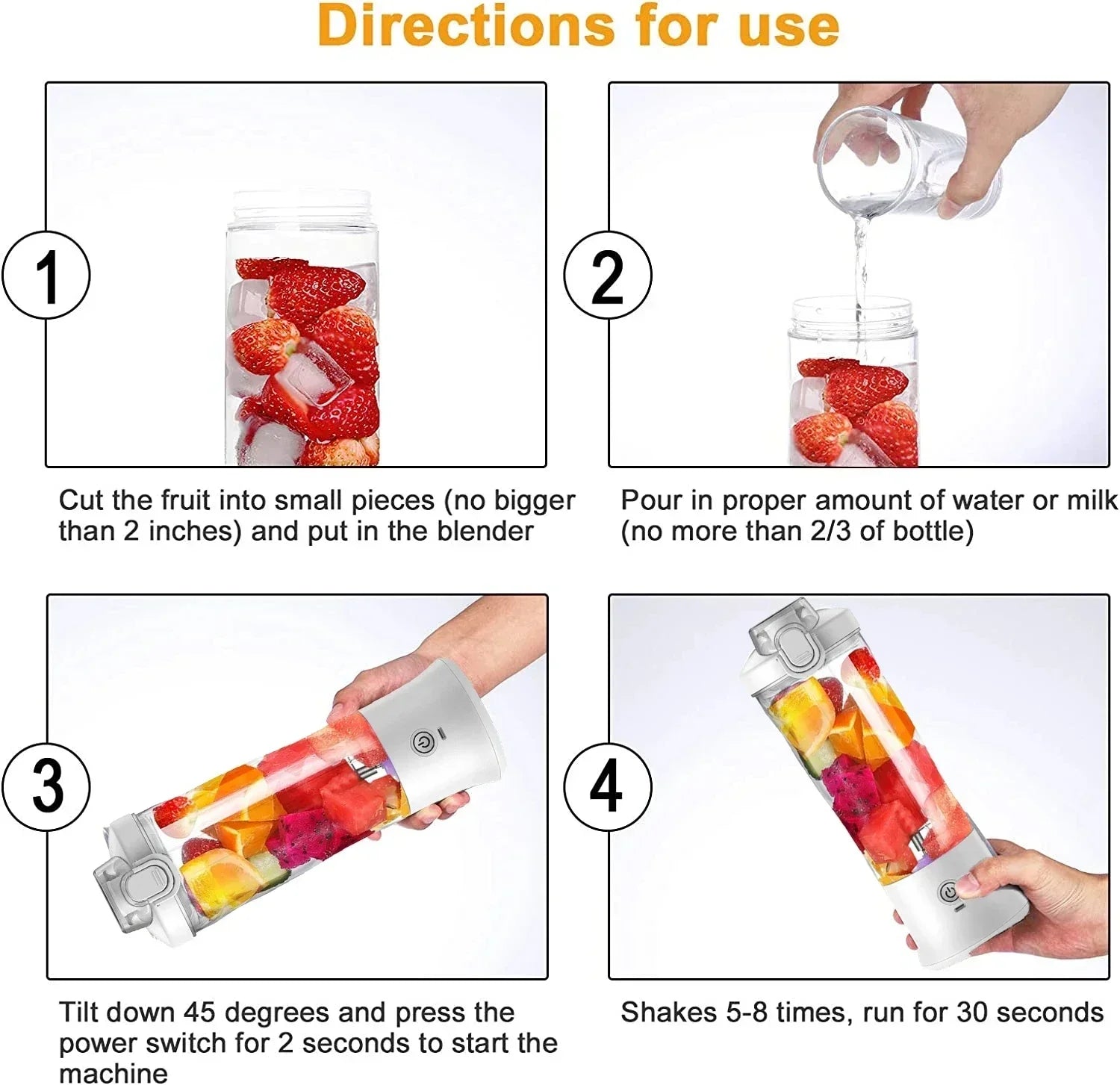 Directions for use

1

Cut the fruit into small pieces (no bigger than 2 inches) and put in the blender

2

Pour in proper amount of water or milk (no more than 2/3 of bottle)

3

Tilt down 45 degrees and press the power switch for 2 seconds to start the machine

4

Shakes 5-8 times, run for 30 seconds